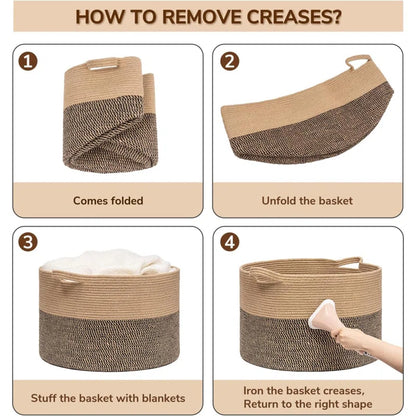 HOW TO REMOVE CREASES?

1

Comes folded

2

Unfold the basket

3

Stuff the basket with blankets

4

Iron the basket creases, Return to the right shape