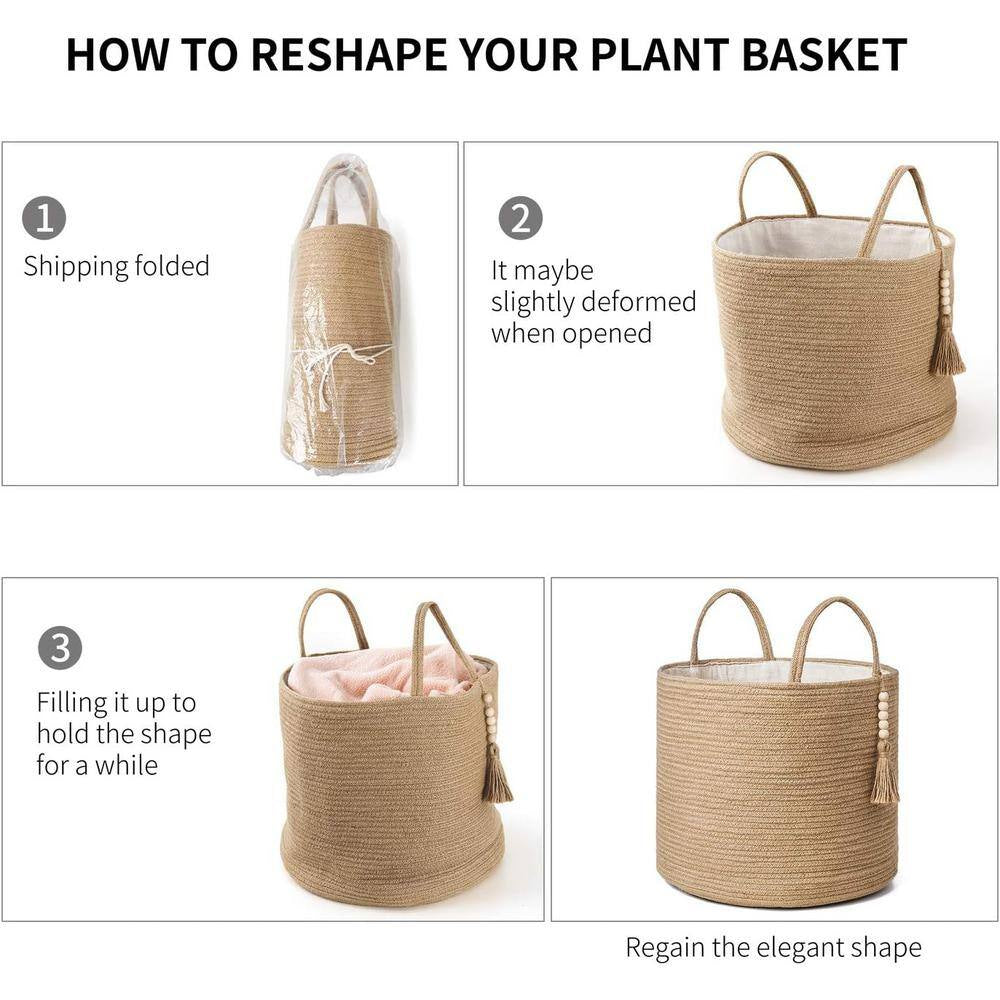 HOW TO RESHAPE YOUR PLANT BASKET

1
Shipping folded

2
It maybe slightly deformed when opened

3
Filling it up to hold the shape for a while

Regain the elegant shape