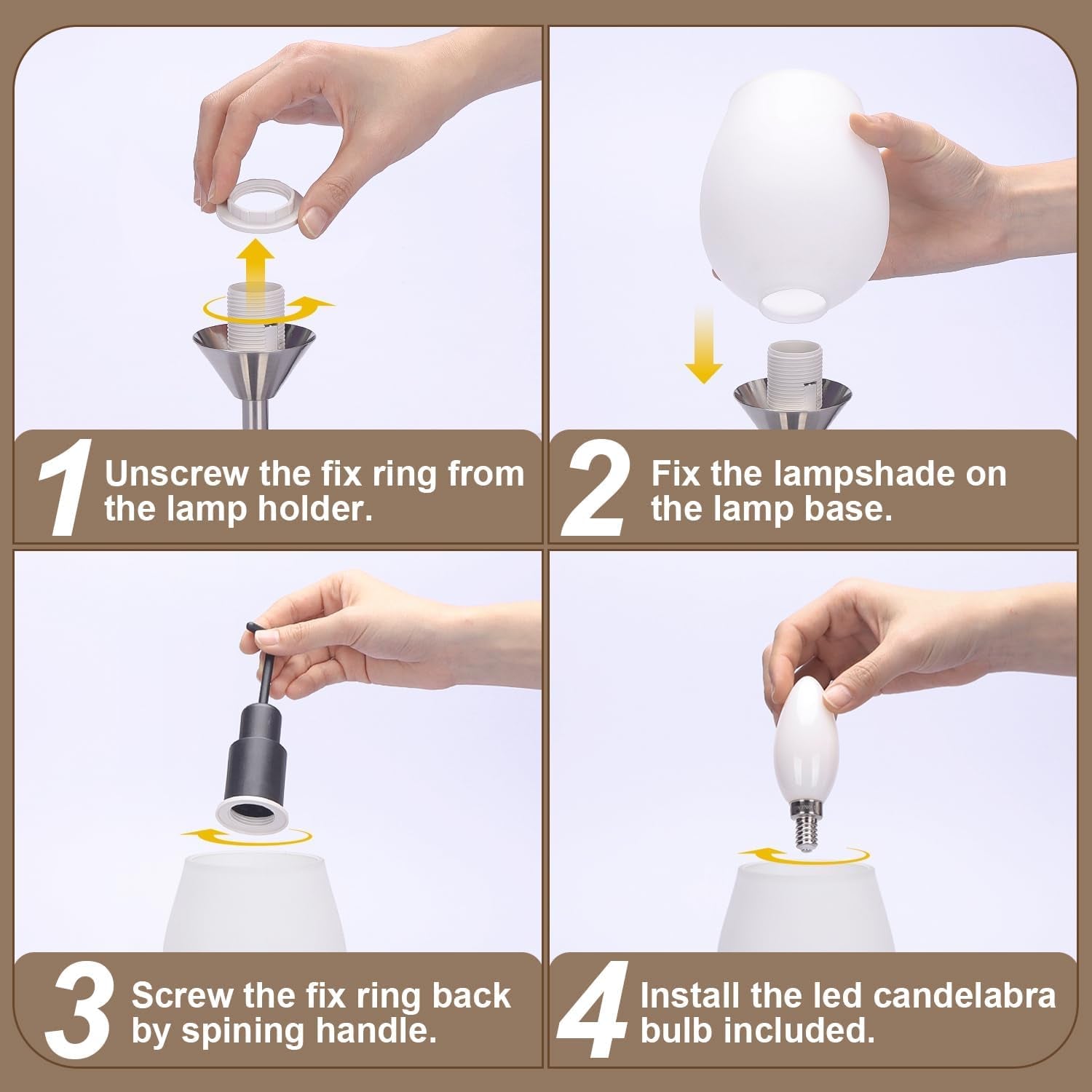 1 Unscrew the fix ring from the lamp holder.

2 Fix the lampshade on the lamp base.

3 Screw the fix ring back by spining handle.

4 Install the led candelabra bulb included.