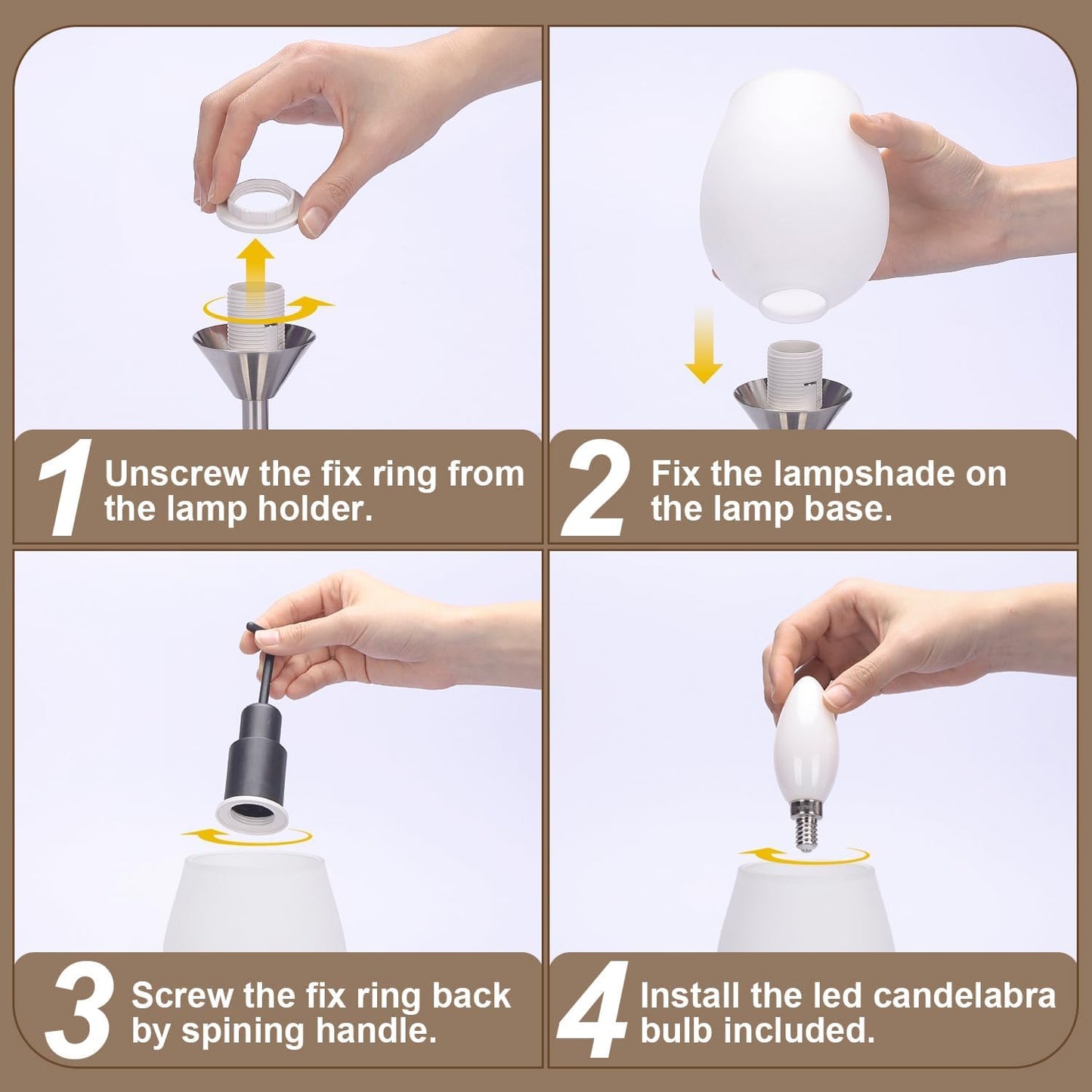 1 Unscrew the fix ring from the lamp holder.

2 Fix the lampshade on the lamp base.

3 Screw the fix ring back by spining handle.

4 Install the led candelabra bulb included.